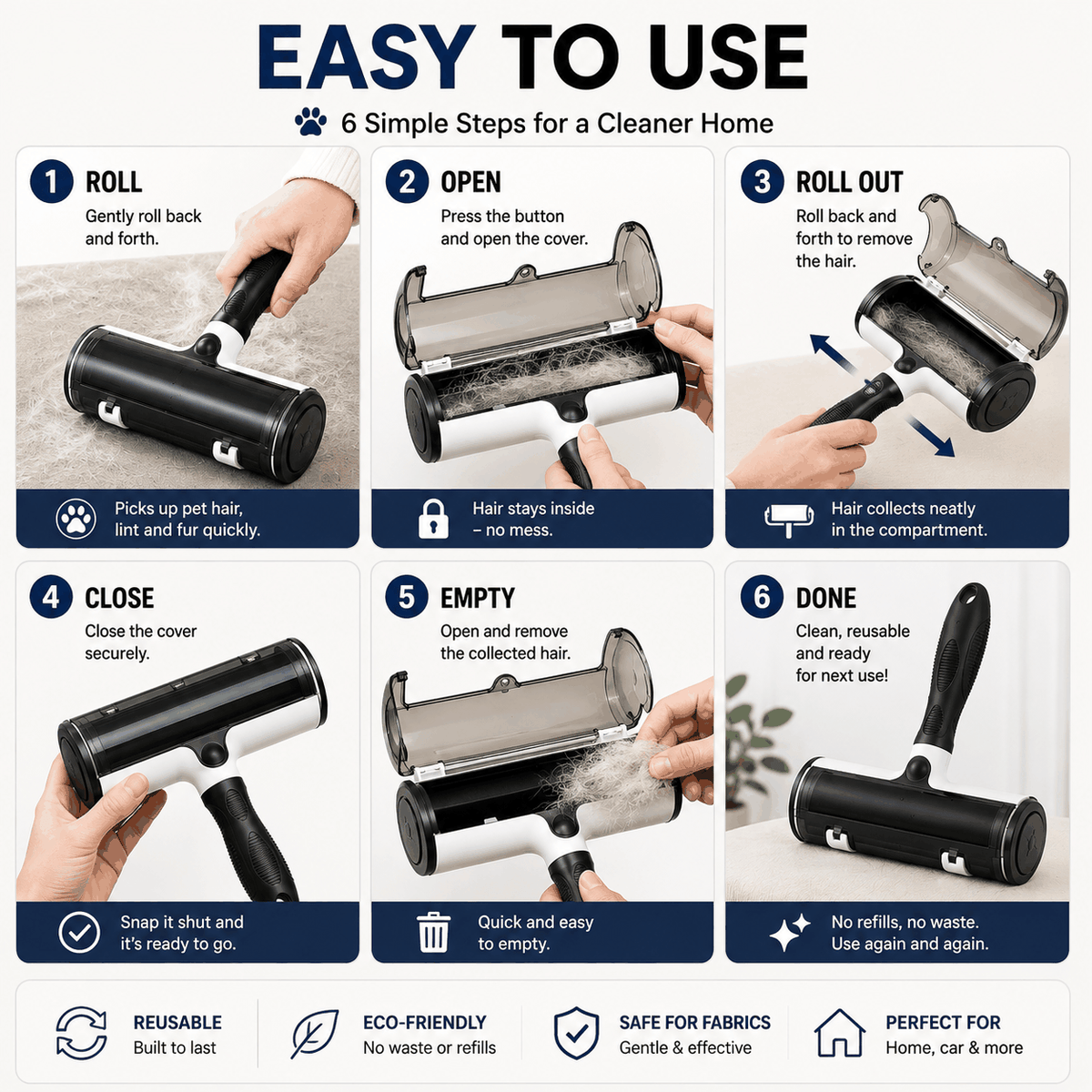 EASY TO USE

6 Simple Steps for a Cleaner Home

1 ROLL
Gently roll back and forth.
Picks up pet hair, lint and fur quickly.

2 OPEN
Press the button and open the cover.
Hair stays inside – no mess.

3 ROLL OUT
Roll back and forth to remove the hair.
Hair collects neatly in the compartment.

4 CLOSE
Close the cover securely.
Snap it shut and it's ready to go.

5 EMPTY
Open and remove the collected hair.
Quick and easy to empty.

6 DONE
Clean, reusable and ready for next use!
No refills, no waste. Use again and again.

REUSABLE
Built to last

ECO-FRIENDLY
No waste or refills

SAFE FOR FABRICS
Gentle & effective

PERFECT FOR
Home, car & more